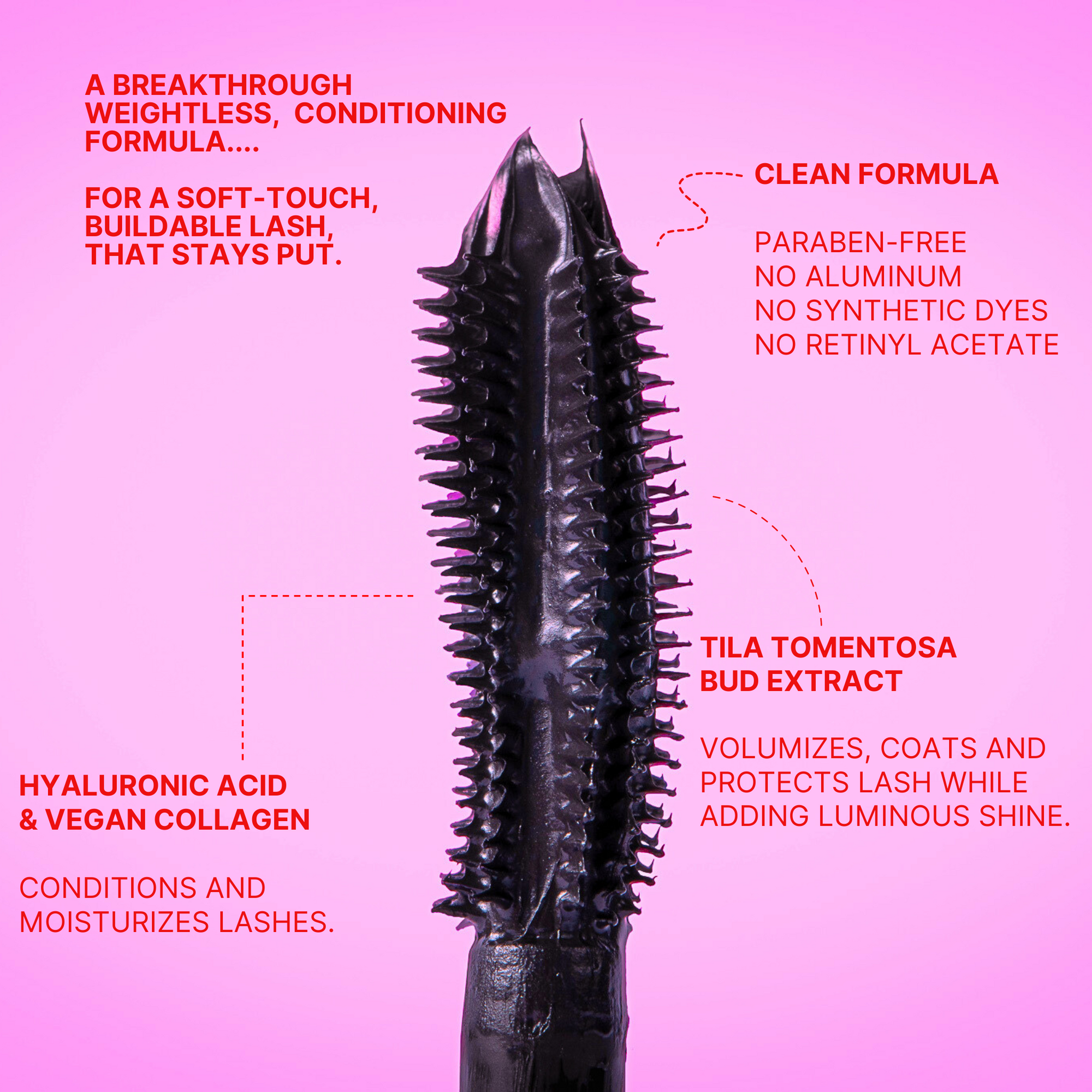 A BREAKTHROUGH WEIGHTLESS,  CONDITIONING FORMULA....

FOR A SOFT-TOUCH, BUILDABLE LASH, THAT STAYS PUT.

CLEAN FORMULA

PARABEN-FREE
NO ALUMINUM
NO SYNTHETIC DYES
NO RETINYL ACETATE

TILA TOMENTOSA BUD EXTRACT

VOLUMIZES, COATS AND PROTECTS LASH WHILE ADDING LUMINOUS SHINE.

HYALURONIC ACID & VEGAN COLLAGEN

CONDITIONS AND MOISTURIZES LASHES.